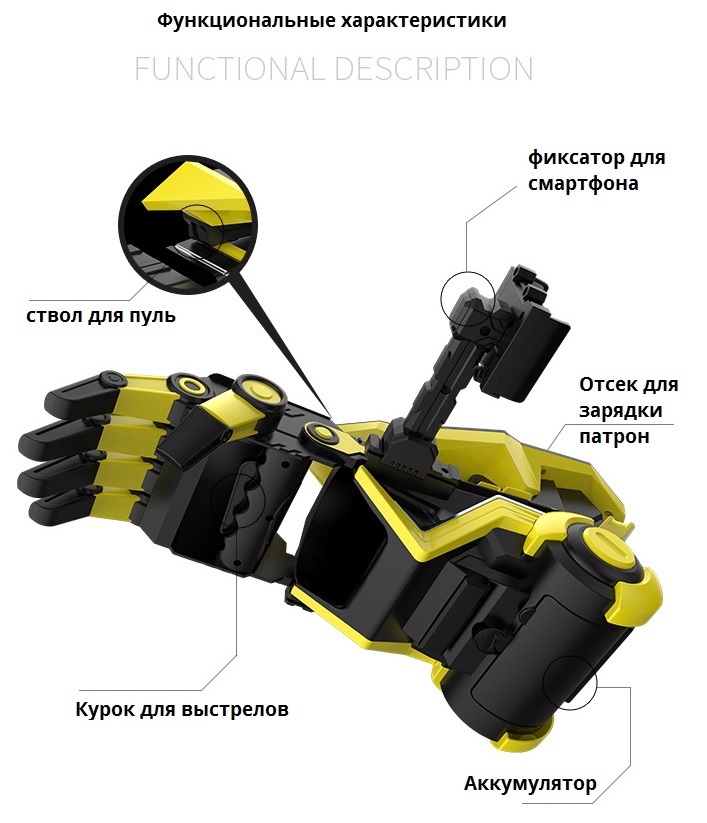 Функциональные характеристики

FUNCTIONAL DESCRIPTION

фиксатор для смартфона

ствол для пуль

Отсек для зарядки патрон

Курок для выстрелов

Аккумулятор